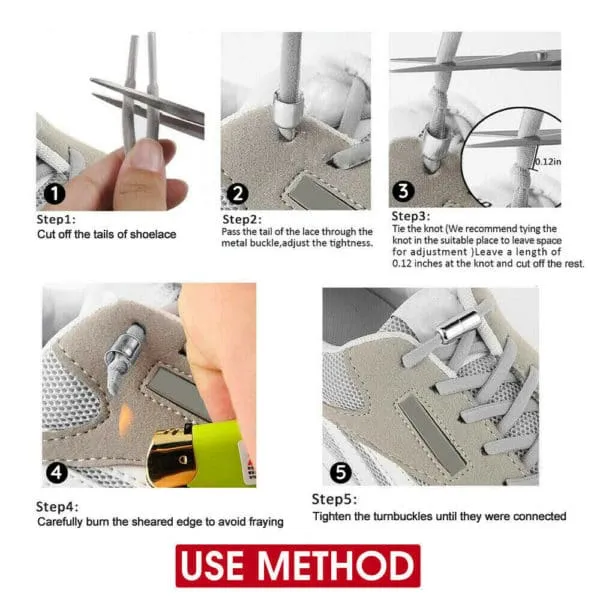 1
Step1:
Cut off the tails of shoelace

2
Step2:
Pass the tail of the lace through the metal buckle,adjust the tightness.

3
0.12in
Step3:
Tie the knot (We recommend tying the knot in the suitable place to leave space for adjustment )Leave a length of 0.12 inches at the knot and cut off the rest.

4
Step4:
Carefully burn the sheared edge to avoid fraying

5
Step5:
Tighten the turnbuckles until they were connected

USE METHOD